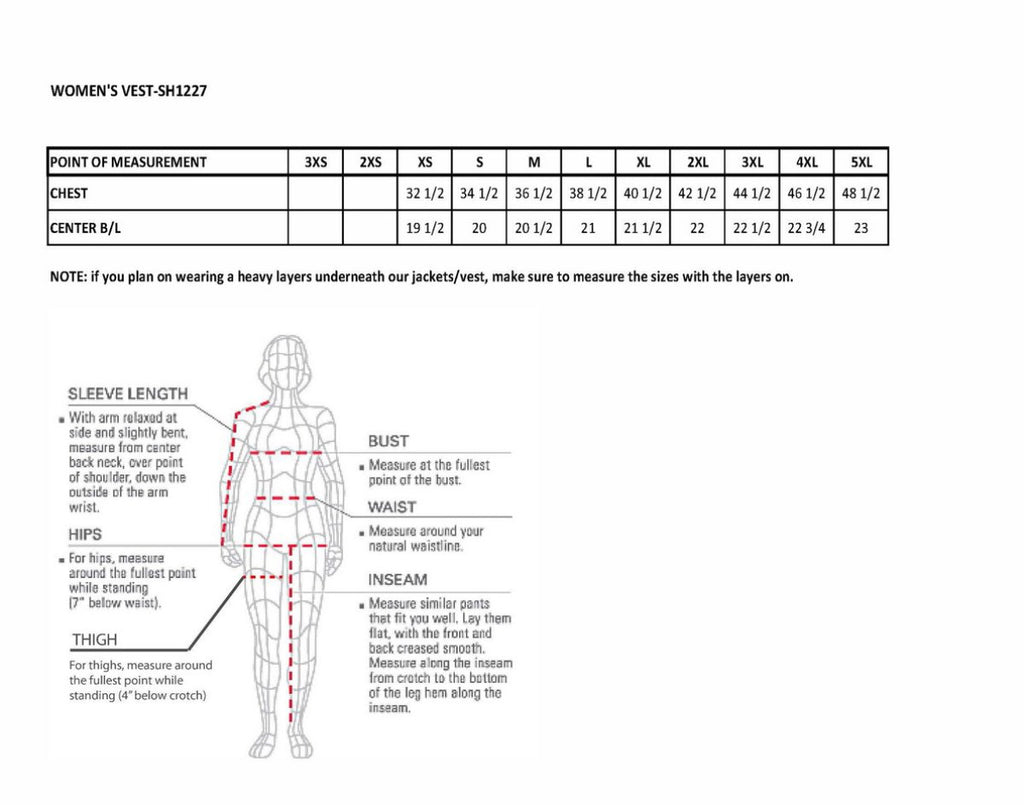 WOMEN'S VEST-SH1227

| POINT OF MEASUREMENT | 3XS | 2XS | XS | S | M | L | XL | 2XL | 3XL | 4XL | 5XL |
|---|---|---|---|---|---|---|---|---|---|---|---|
| CHEST | | | 32 1/2 | 34 1/2 | 36 1/2 | 38 1/2 | 40 1/2 | 42 1/2 | 44 1/2 | 46 1/2 | 48 1/2 |
| CENTER B/L | | | 19 1/2 | 20 | 20 1/2 | 21 | 21 1/2 | 22 | 22 1/2 | 22 3/4 | 23 |

NOTE: if you plan on wearing a heavy layers underneath our jackets/vest, make sure to measure the sizes with the layers on.

SLEEVE LENGTH
With arm relaxed at side and slightly bent, measure from center back neck, over point of shoulder, down the outside of the arm wrist.

HIPS
For hips, measure around the fullest point while standing (7" below waist).

THIGH
For thighs, measure around the fullest point while standing (4" below crotch)

BUST
Measure at the fullest point of the bust.

WAIST
Measure around your natural waistline.

INSEAM
Measure similar pants that fit you well. Lay them flat, with the front and back creased smooth. Measure along the inseam from crotch to the bottom of the leg hem along the inseam.